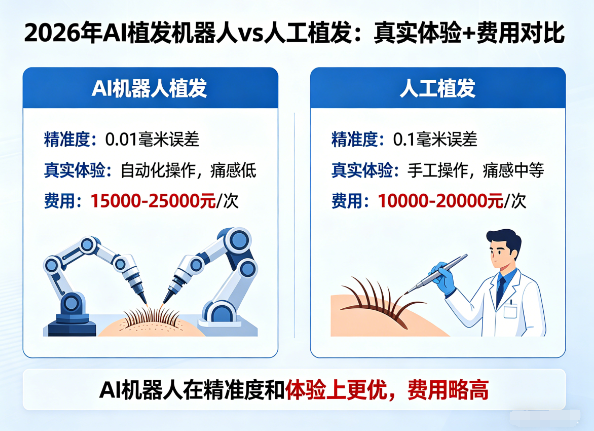 2026年AI植发机器人vs人工植发：真实体验+费用对比

AI机器人植发

精准度：0.01毫米误差

真实体验：自动化操作，痛感低

费用：15000-25000元/次

人工植发

精准度：0.1毫米误差

真实体验：手工操作，痛感中等

费用：10000-20000元/次

AI机器人在精准度和体验上更优，费用略高