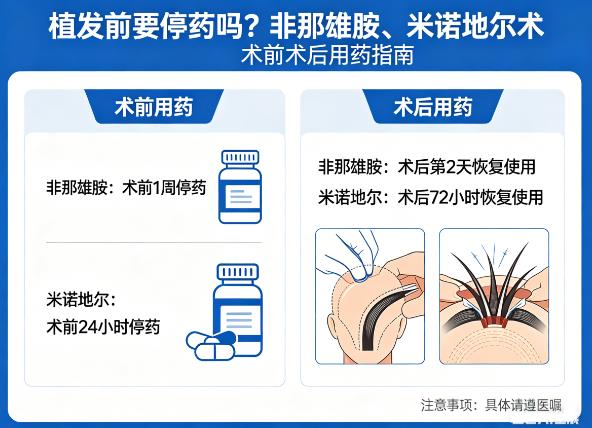 植发前要停药吗？非那雄胺、米诺地尔术

术前术后用药指南

术前用药

非那雄胺：术前1周停药

米诺地尔：
术前24小时停药

术后用药

非那雄胺：术后第2天恢复使用

米诺地尔：术后72小时恢复使用

注意事项：具体请遵医嘱