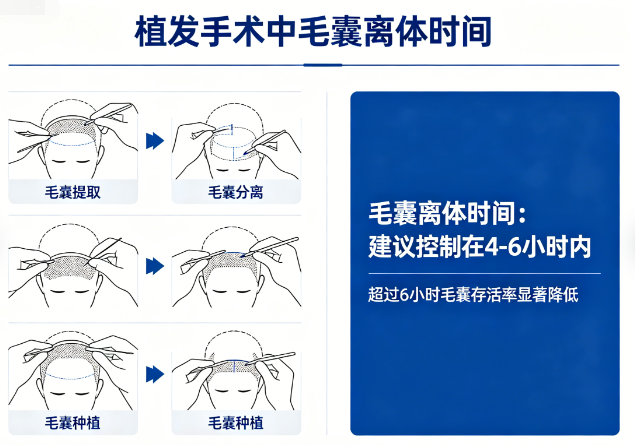 植发手术中毛囊离体时间

毛囊提取

毛囊分离

毛囊种植

毛囊种植

毛囊离体时间：
建议控制在4-6小时内

超过6小时毛囊存活率显著降低